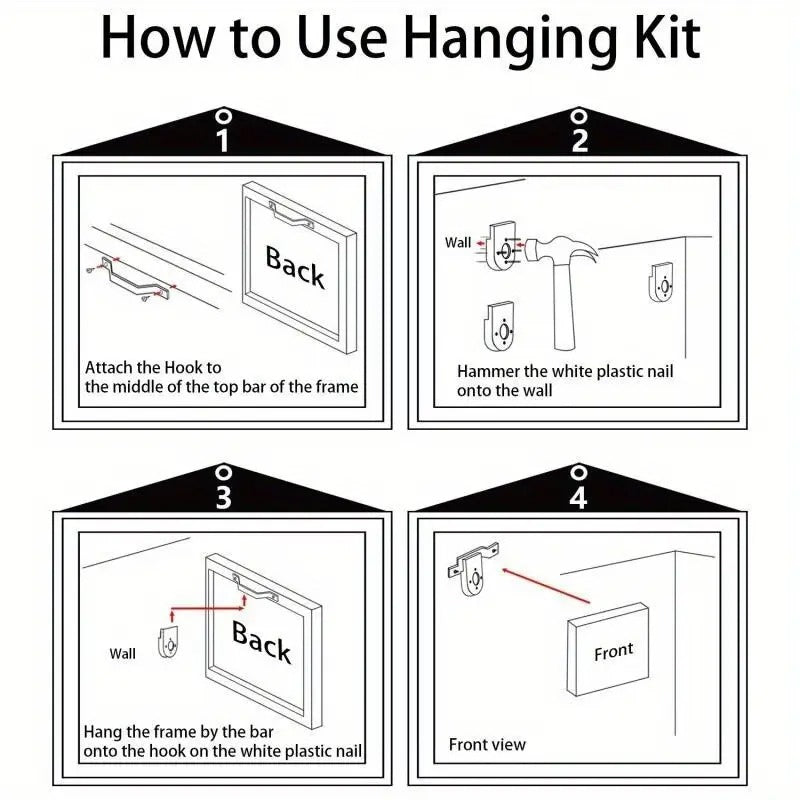 How to Use Hanging Kit

1

Back

Attach the Hook to the middle of the top bar of the frame

2

Wall

Hammer the white plastic nail onto the wall

3

Wall

Back

Hang the frame by the bar onto the hook on the white plastic nail

4

Front

Front view